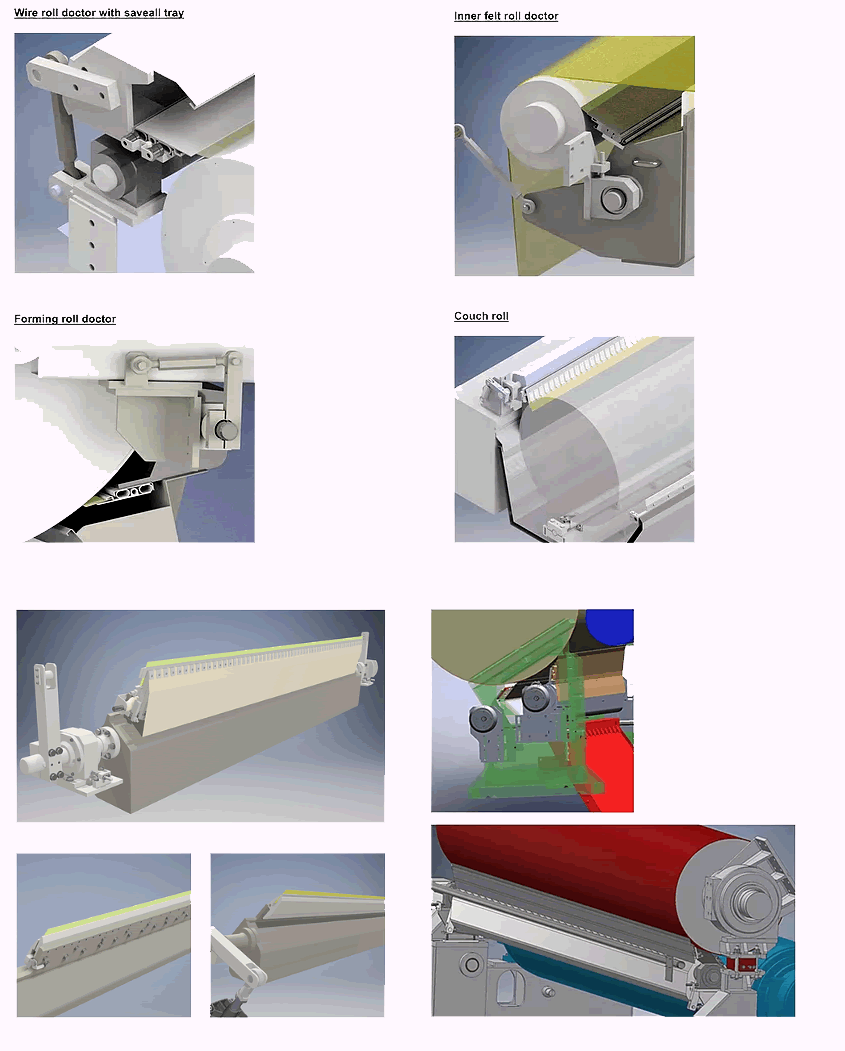 Wire roll doctor with saveall tray

Inner felt roll doctor

Forming roll doctor

Couch roll